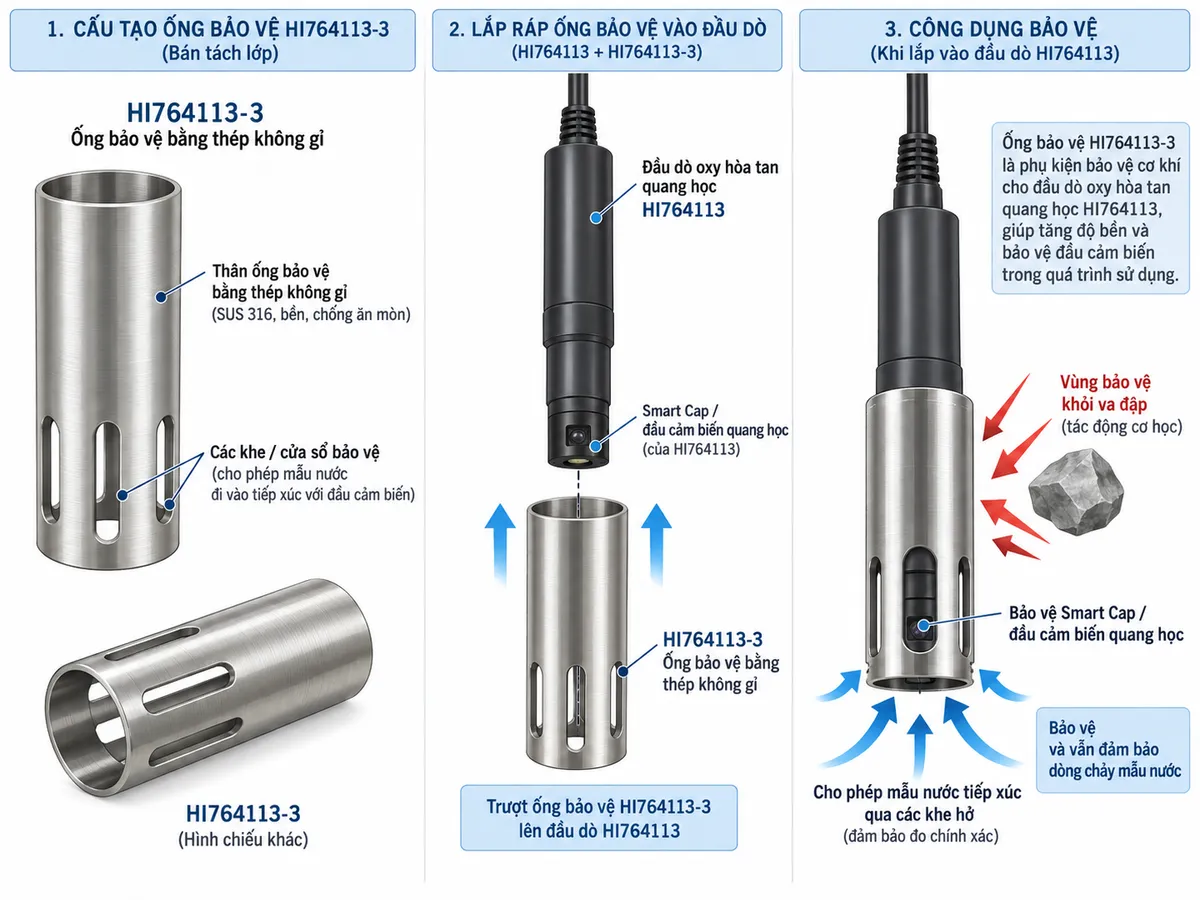 1. CẤU TẠO ỐNG BẢO VỆ HI764113-3
(Bán tách lớp)

HI764113-3
Ống bảo vệ bằng thép không gỉ

Thân ống bảo vệ bằng thép không gỉ
(SUS 316, bền, chống ăn mòn)

Các khe / cửa sổ bảo vệ
(cho phép mẫu nước đi vào tiếp xúc với đầu cảm biến)

HI764113-3
(Hình chiếu khác)

2. LẮP RÁP ỐNG BẢO VỆ VÀO ĐẦU DÒ
(HI764113 + HI764113-3)

Đầu dò oxy hòa tan quang học
HI764113

Smart Cap /
đầu cảm biến quang học
(của HI764113)

HI764113-3
Ống bảo vệ bằng thép không gỉ

Trượt ống bảo vệ HI764113-3 lên đầu dò HI764113

3. CÔNG DỤNG BẢO VỆ
(Khi lắp vào đầu dò HI764113)

Ống bảo vệ HI764113-3 là phụ kiện bảo vệ cơ khí cho đầu dò oxy hòa tan quang học HI764113, giúp tăng độ bền và bảo vệ đầu cảm biến trong quá trình sử dụng.

Vùng bảo vệ khỏi va đập
(tác động cơ học)

Bảo vệ Smart Cap /
đầu cảm biến quang học

Bảo vệ
và vẫn đảm bảo
dòng chảy mẫu nước

Cho phép mẫu nước tiếp xúc qua các khe hở
(đảm bảo đo chính xác)