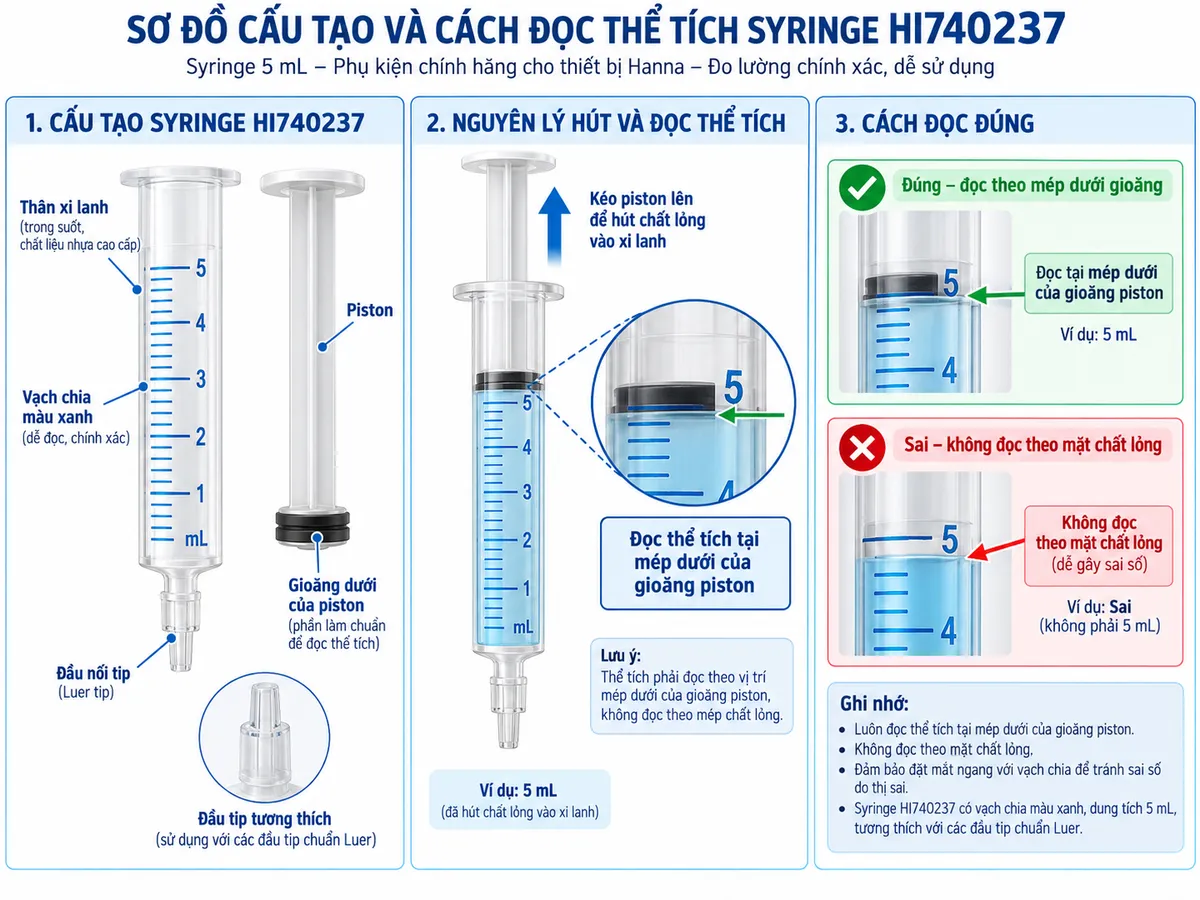 SƠ ĐỒ CẤU TẠO VÀ CÁCH ĐỌC THỂ TÍCH SYRINGE HI740237

Syringe 5 mL – Phụ kiện chính hãng cho thiết bị Hanna – Đo lường chính xác, dễ sử dụng

1. CẤU TẠO SYRINGE HI740237

Thân xi lanh
(trong suốt, chất liệu nhựa cao cấp)

5
4
3
2
1
mL

Vạch chia màu xanh
(dễ đọc, chính xác)

Piston

Gioăng dưới của piston
(phần làm chuẩn để đọc thể tích)

Đầu nối tip
(Luer tip)

Đầu tip tương thích
(sử dụng với các đầu tip chuẩn Luer)

2. NGUYÊN LÝ HÚT VÀ ĐỌC THỂ TÍCH

Kéo piston lên để hút chất lỏng vào xi lanh

5
4
3
2
1
mL

5
4

Đọc thể tích tại mép dưới của gioăng piston

Lưu ý:
Thể tích phải đọc theo vị trí mép dưới của gioăng piston, không đọc theo mép chất lỏng.

Ví dụ: 5 mL
(đã hút chất lỏng vào xi lanh)

3. CÁCH ĐỌC ĐÚNG

Đúng – đọc theo mép dưới gioăng

5
4

Đọc tại mép dưới của gioăng piston

Ví dụ: 5 mL

Sai – không đọc theo mặt chất lỏng

5
4

Không đọc theo mặt chất lỏng
(dễ gây sai số)

Ví dụ: Sai
(không phải 5 mL)

Ghi nhớ:
• Luôn đọc thể tích tại mép dưới của gioăng piston.
• Không đọc theo mặt chất lỏng.
• Đảm bảo đặt mắt ngang với vạch chia để tránh sai số do thị sai.
• Syringe HI740237 có vạch chia màu xanh, dung tích 5 mL, tương thích với các đầu tip chuẩn Luer.